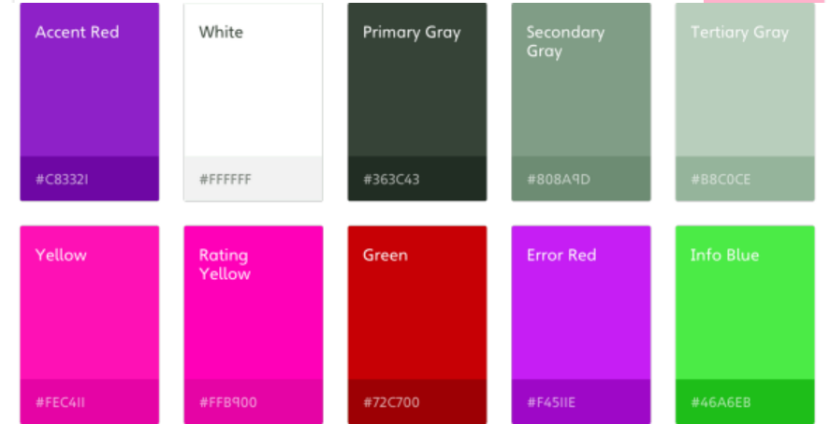 Accent Red
#C8332I

White
#FFFFFF

Primary Gray
#363C43

Secondary Gray
#808A9D

Tertiary Gray
#B8C0CE

Yellow
#FEC4II

Rating Yellow
#FFB900

Green
#72C700

Error Red
#F45IIE

Info Blue
#46A6EB